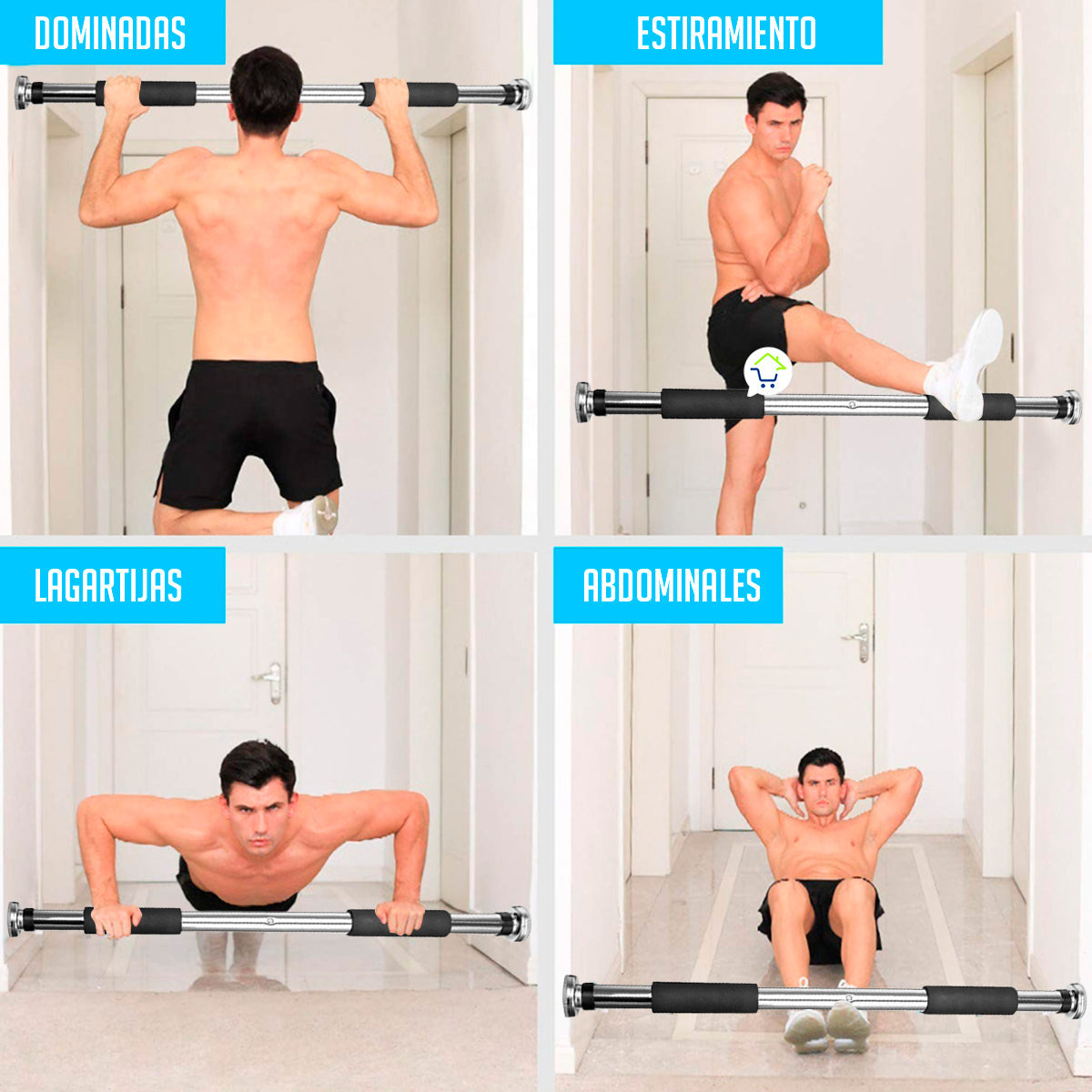 DOMINADAS

ESTIRAMIENTO

LAGARTIJAS

ABDOMINALES